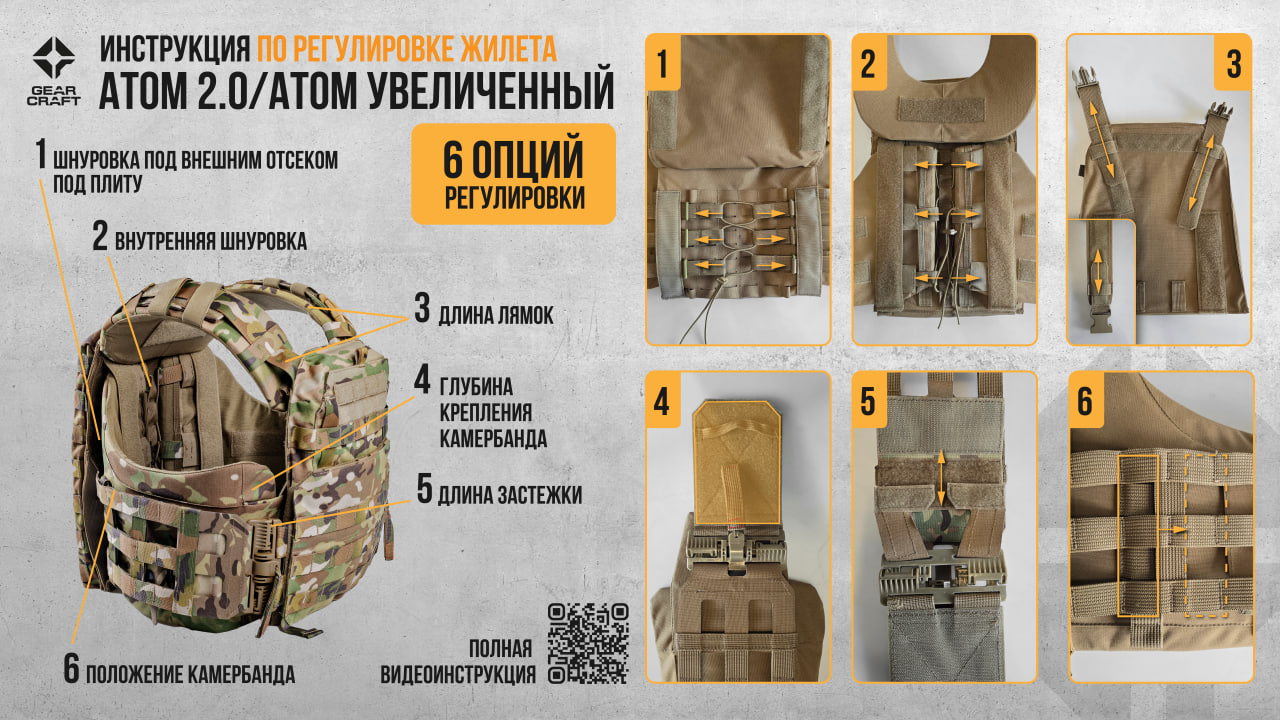 GEAR CRAFT

ИНСТРУКЦИЯ ПО РЕГУЛИРОВКЕ ЖИЛЕТА
АТОМ 2.0/АТОМ УВЕЛИЧЕННЫЙ

6 ОПЦИЙ РЕГУЛИРОВКИ

1 ШНУРОВКА ПОД ВНЕШНИМ ОТСЕКОМ ПОД ПЛИТУ

2 ВНУТРЕННЯЯ ШНУРОВКА

3 ДЛИНА ЛЯМОК

4 ГЛУБИНА КРЕПЛЕНИЯ КАМЕРБАНДА

5 ДЛИНА ЗАСТЕЖКИ

6 ПОЛОЖЕНИЕ КАМЕРБАНДА

ПОЛНАЯ ВИДЕОИНСТРУКЦИЯ

1

2

3

4

5

6